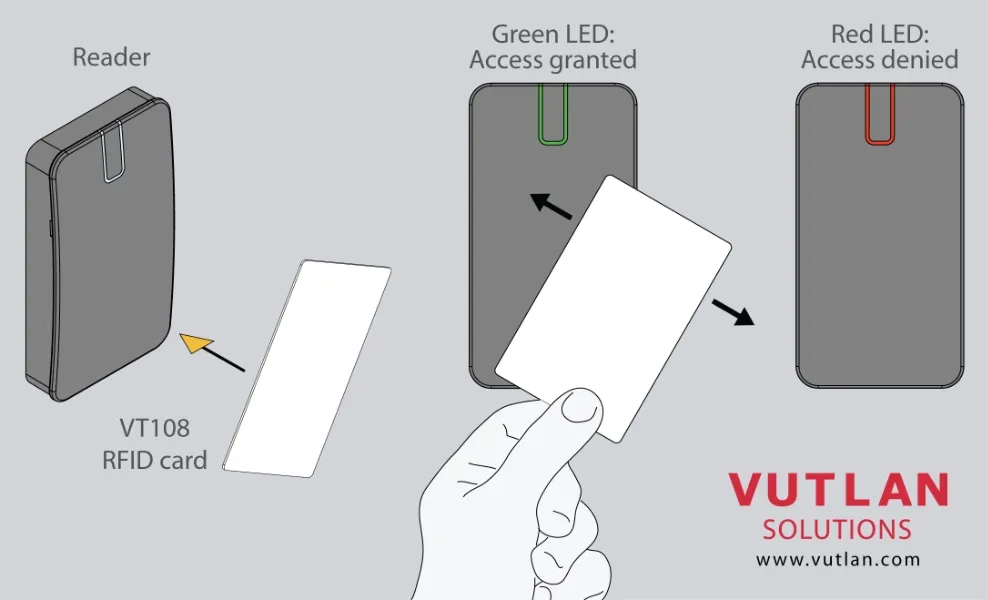 Reader

Green LED:
Access granted

Red LED:
Access denied

VT108
RFID card

VUTLAN
SOLUTIONS
www.vutlan.com