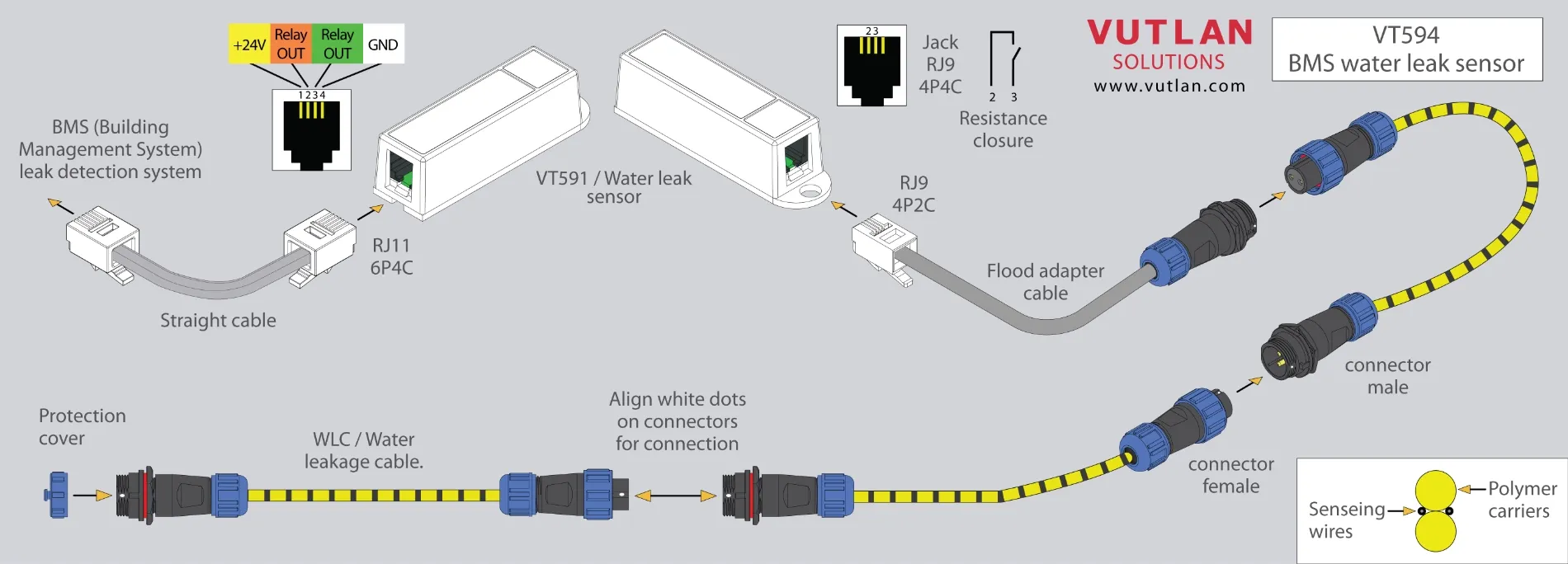 +24V Relay OUT Relay OUT GND

1 2 3 4

BMS (Building Management System) leak detection system

Straight cable

RJ11 6P4C

VT591 / Water leak sensor

2 3

Jack RJ9 4P4C

2 3

Resistance closure

VUTLAN SOLUTIONS www.vutlan.com

VT594 BMS water leak sensor

RJ9 4P2C

Flood adapter cable

connector male

connector female

Protection cover

WLC / Water leakage cable.

Align white dots on connectors for connection

Senseing wires

Polymer carriers