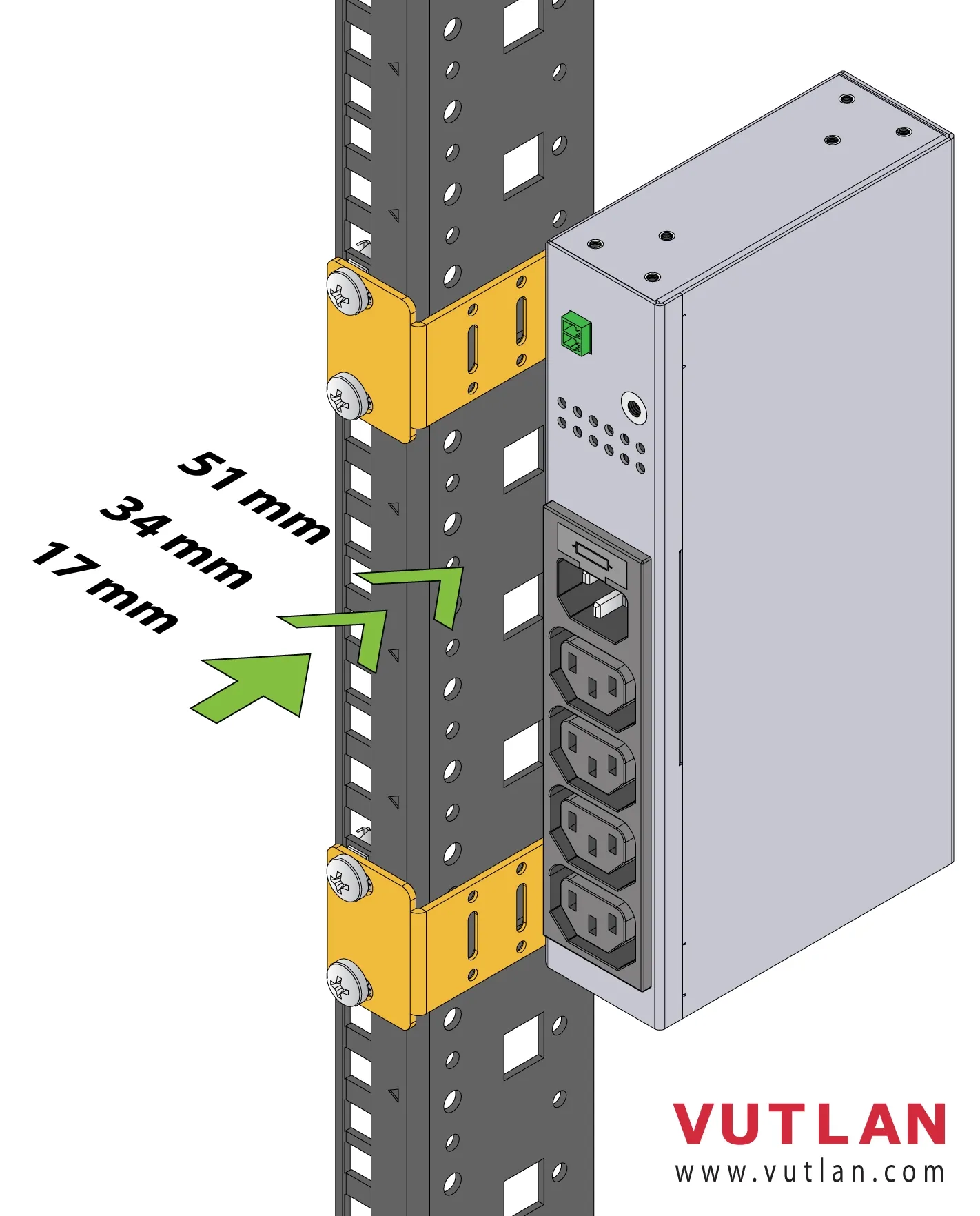 51 mm
34 mm
17 mm

VUTLAN
www.vutlan.com