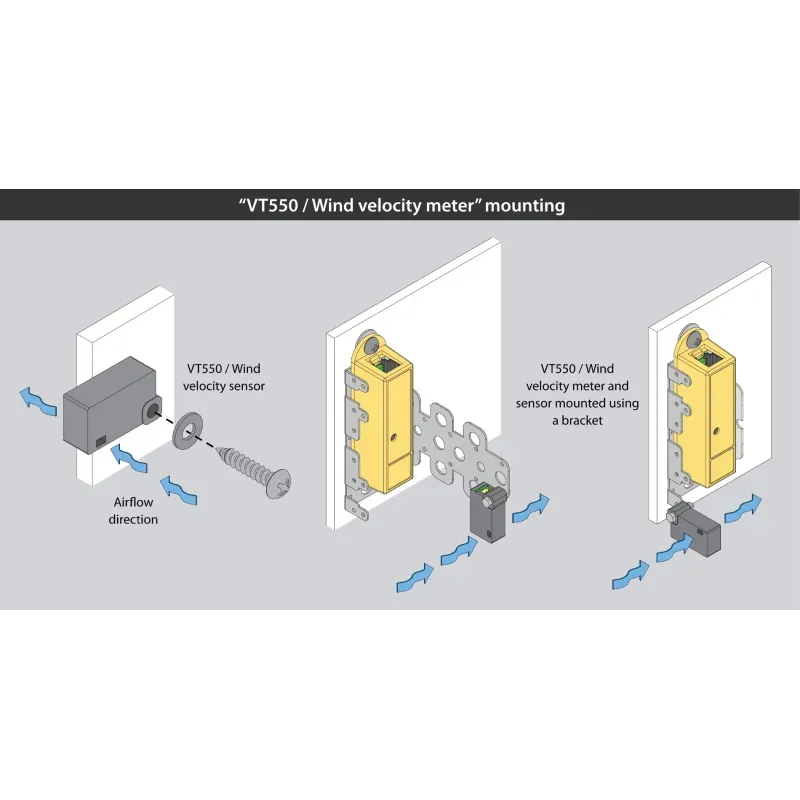 “VT550 / Wind velocity meter” mounting

VT550 / Wind velocity sensor

Airflow direction

VT550 / Wind velocity meter and sensor mounted using a bracket