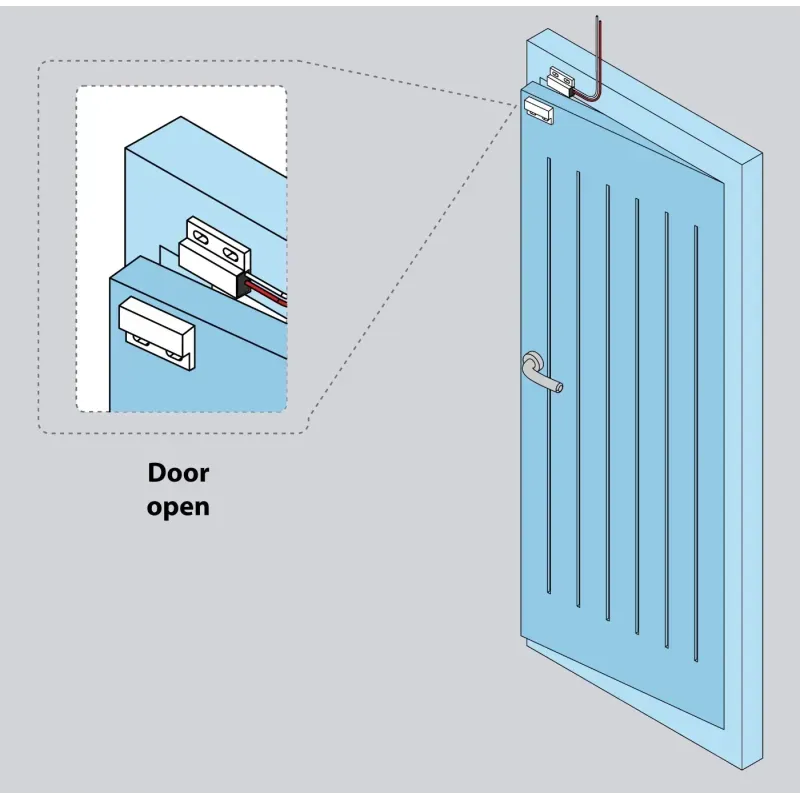 Door
open