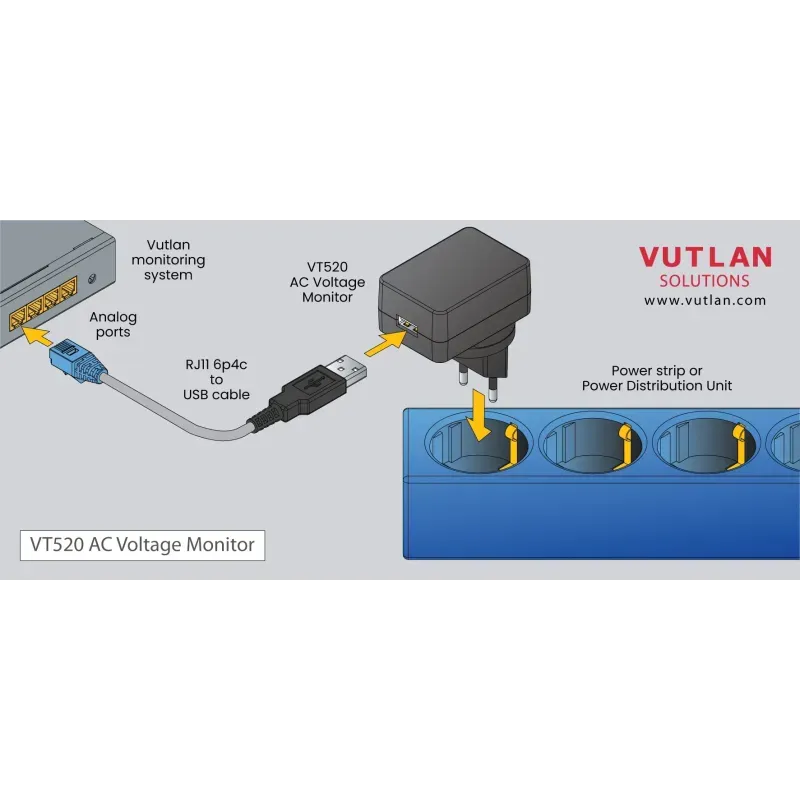 Vutlan monitoring system

Analog ports

RJ11 6p4c to USB cable

VT520 AC Voltage Monitor

VUTLAN SOLUTIONS
www.vutlan.com

Power strip or Power Distribution Unit

VT520 AC Voltage Monitor