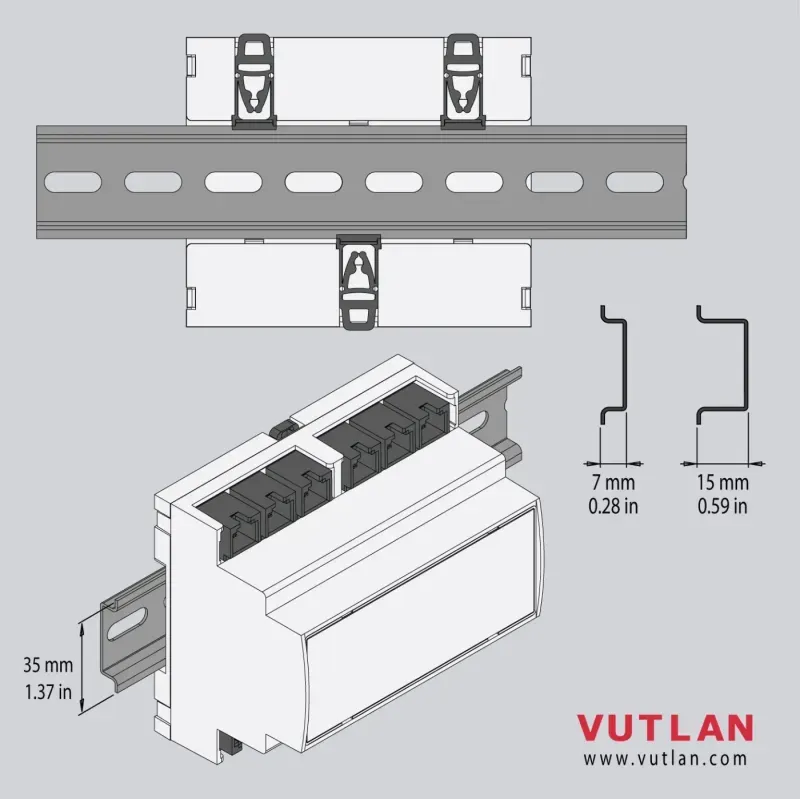 7 mm
0.28 in

15 mm
0.59 in

35 mm
1.37 in

VUTLAN
www.vutlan.com