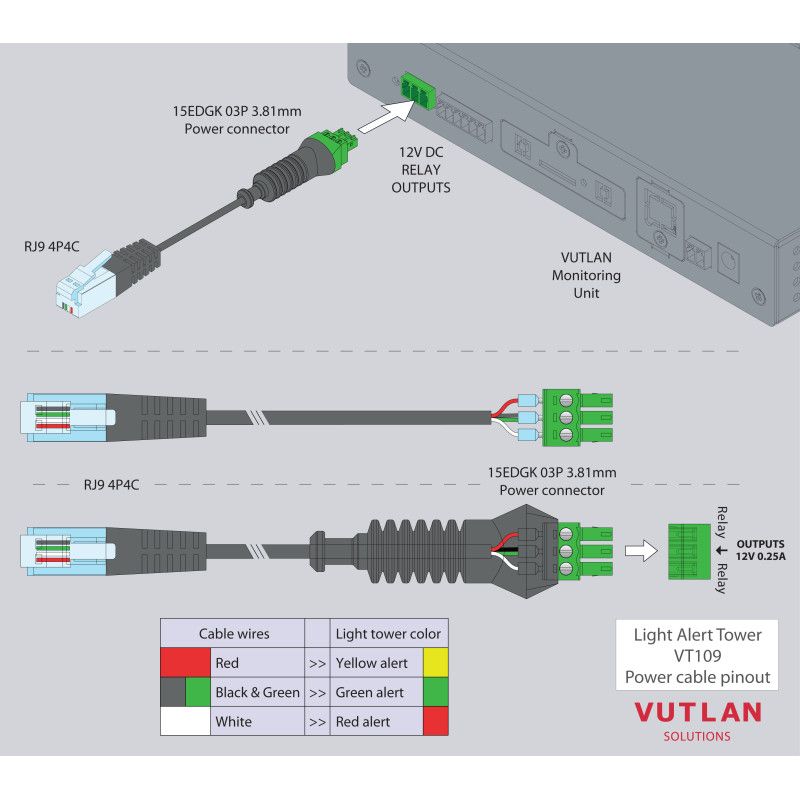 15EDGK 03P 3.81mm
Power connector

12V DC
RELAY
OUTPUTS

RJ9 4P4C

VUTLAN
Monitoring
Unit

RJ9 4P4C

15EDGK 03P 3.81mm
Power connector

Relay
OUTPUTS
12V 0.25A
Relay

| Cable wires | | Light tower color |
|---|---|---|
| Red | >> | Yellow alert |
| Black & Green | >> | Green alert |
| White | >> | Red alert |

Light Alert Tower
VT109
Power cable pinout

VUTLAN
SOLUTIONS