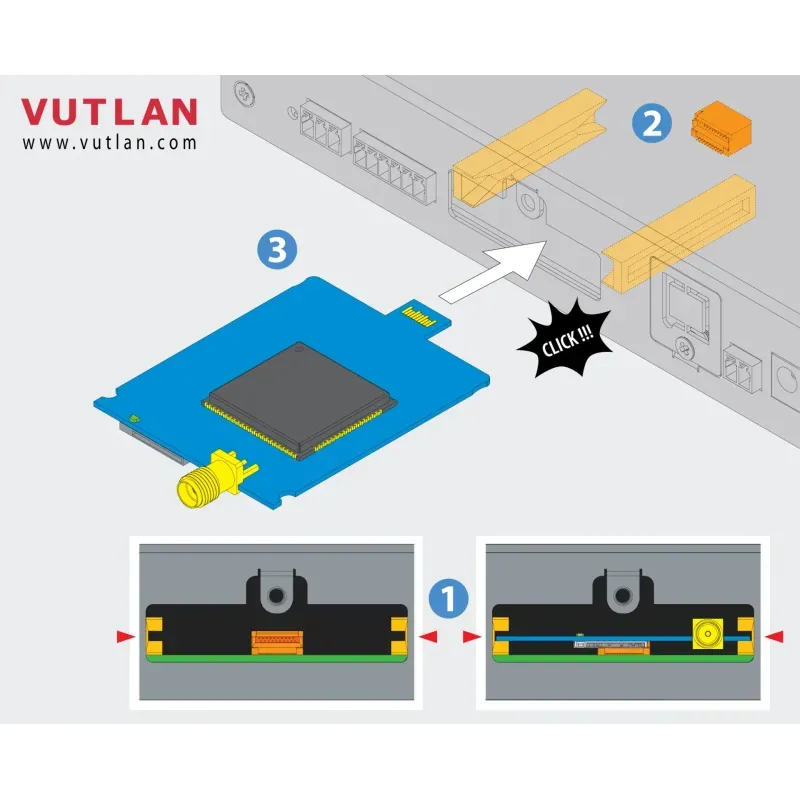 VUTLAN
www.vutlan.com

2

3

CLICK !!!

1