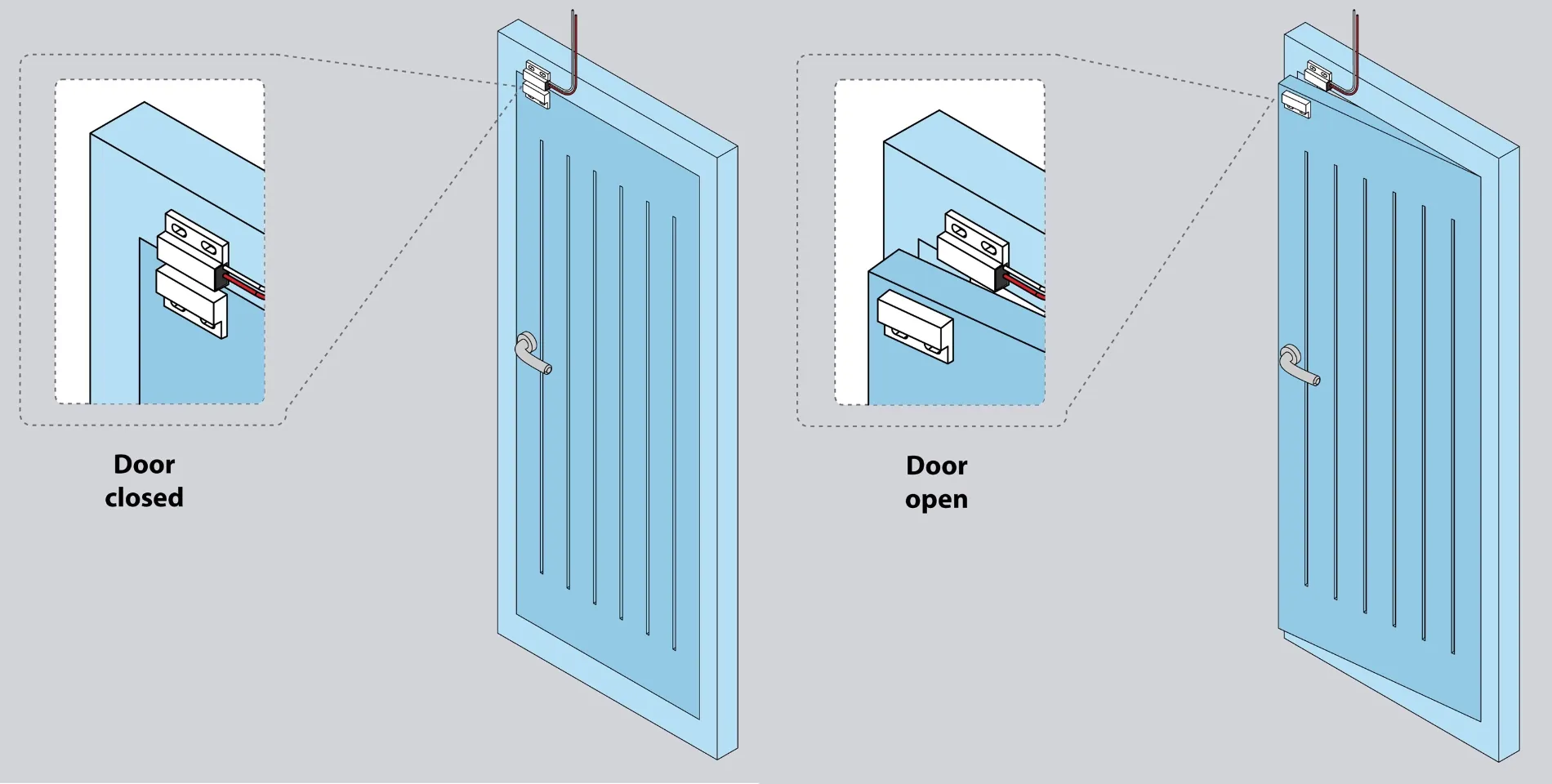 Door closed

Door open