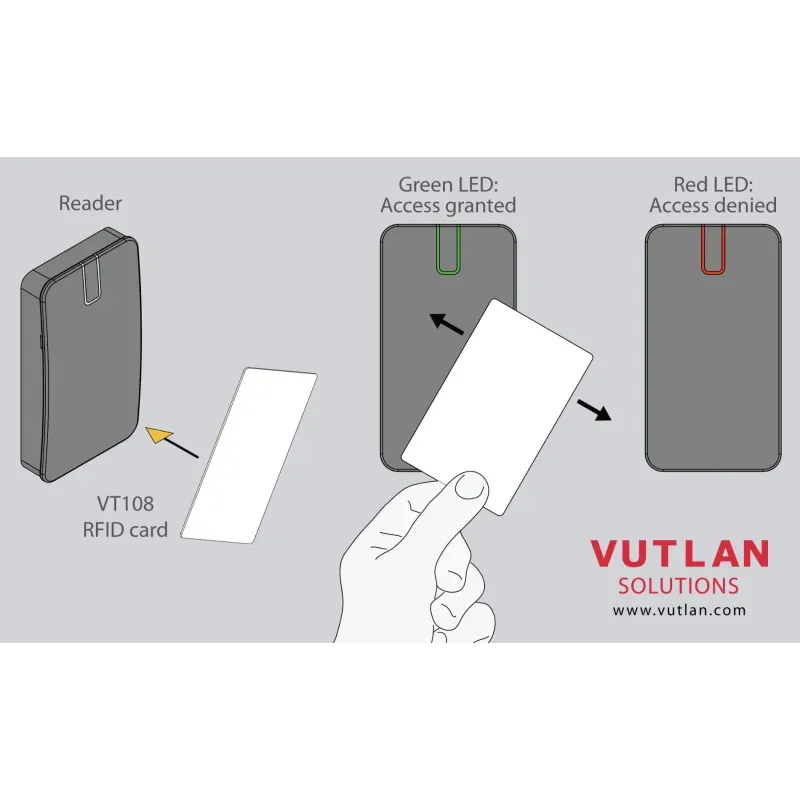 Reader

VT108
RFID card

Green LED:
Access granted

Red LED:
Access denied

VUTLAN
SOLUTIONS
www.vutlan.com