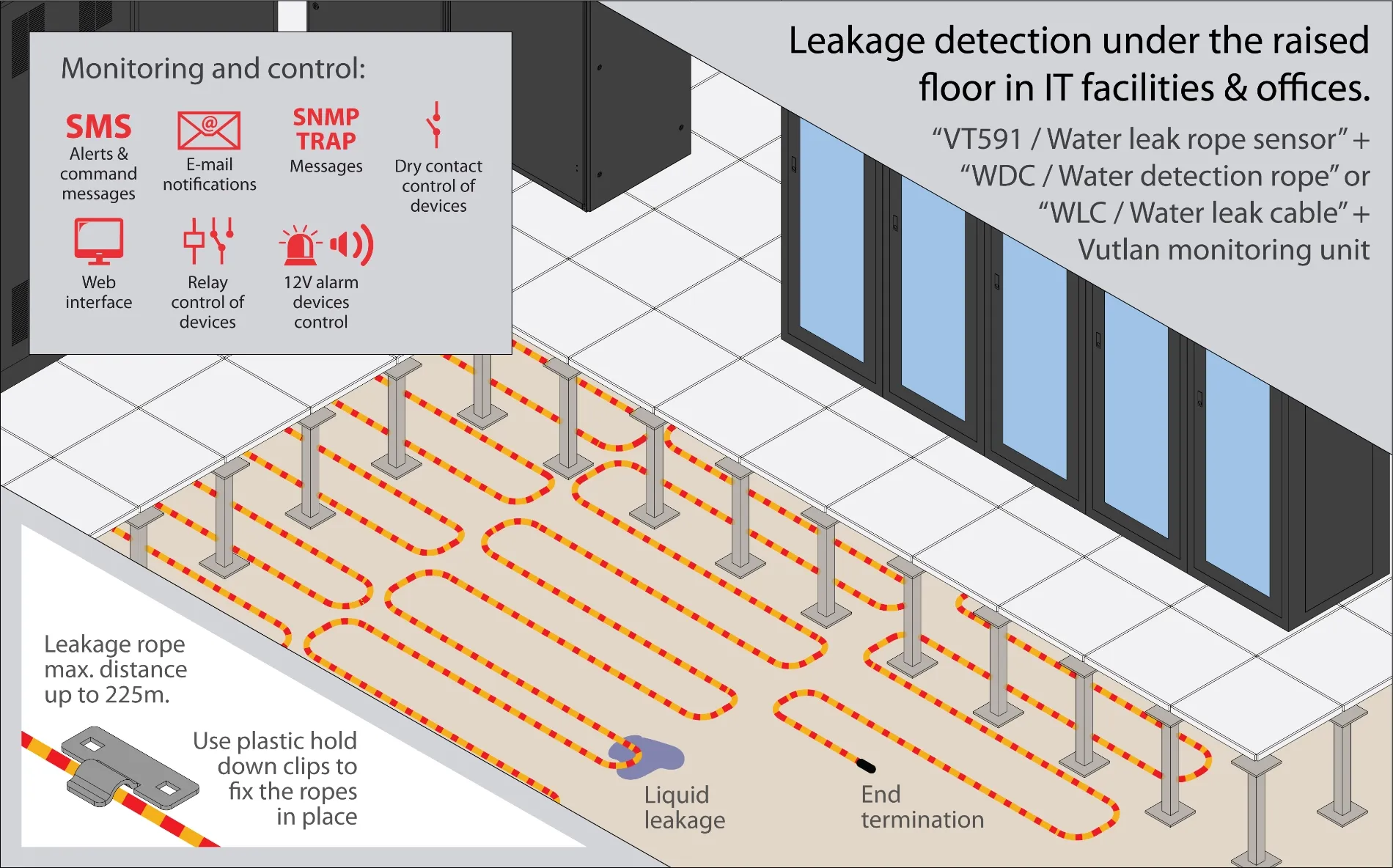 Monitoring and control:

SMS
Alerts & command messages

@
E-mail notifications

SNMP TRAP
Messages

Dry contact control of devices

Web interface

Relay control of devices

12V alarm devices control

Leakage detection under the raised floor in IT facilities & offices.

“VT591 / Water leak rope sensor” +
“WDC / Water detection rope” or
“WLC / Water leak cable” +
Vutlan monitoring unit

Leakage rope max. distance up to 225m.

Use plastic hold down clips to fix the ropes in place

Liquid leakage

End termination