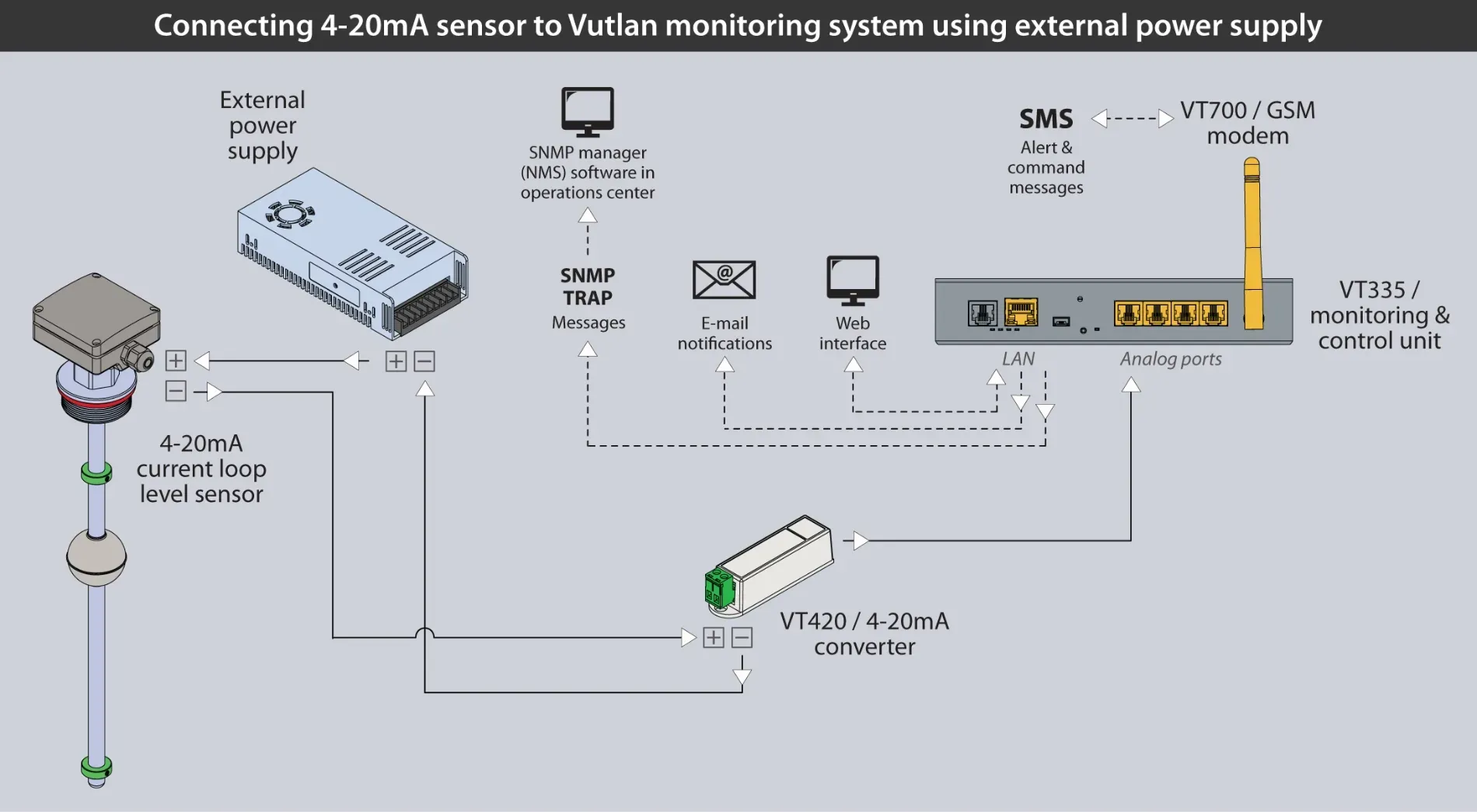 Connecting 4-20mA sensor to Vutlan monitoring system using external power supply

External power supply

SNMP manager (NMS) software in operations center

SMS
Alert & command messages

VT700 / GSM modem

SNMP TRAP
Messages

E-mail notifications

Web interface

VT335 / monitoring & control unit

LAN

Analog ports

4-20mA current loop level sensor

VT420 / 4-20mA converter